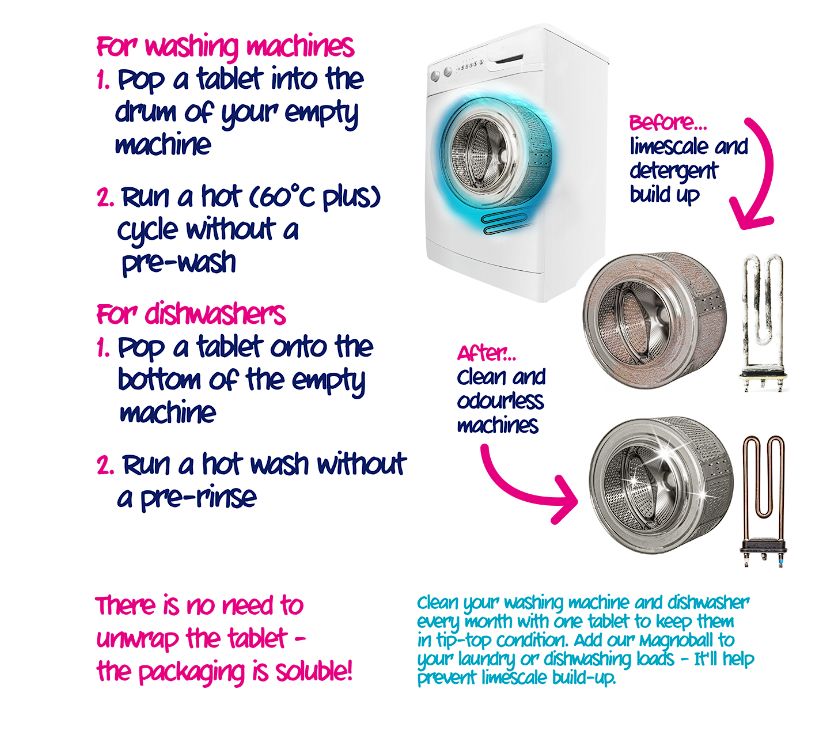 For washing machines
1. Pop a tablet into the drum of your empty machine

2. Run a hot (60°C plus) cycle without a pre-wash

For dishwashers
1. Pop a tablet onto the bottom of the empty machine

2. Run a hot wash without a pre-rinse

Before...
limescale and detergent build up

After...
Clean and odourless machines

There is no need to unwrap the tablet - the packaging is soluble!

Clean your washing machine and dishwasher every month with one tablet to keep them in tip-top condition. Add our Magnoball to your laundry or dishwashing loads - It'll help prevent limescale build-up.